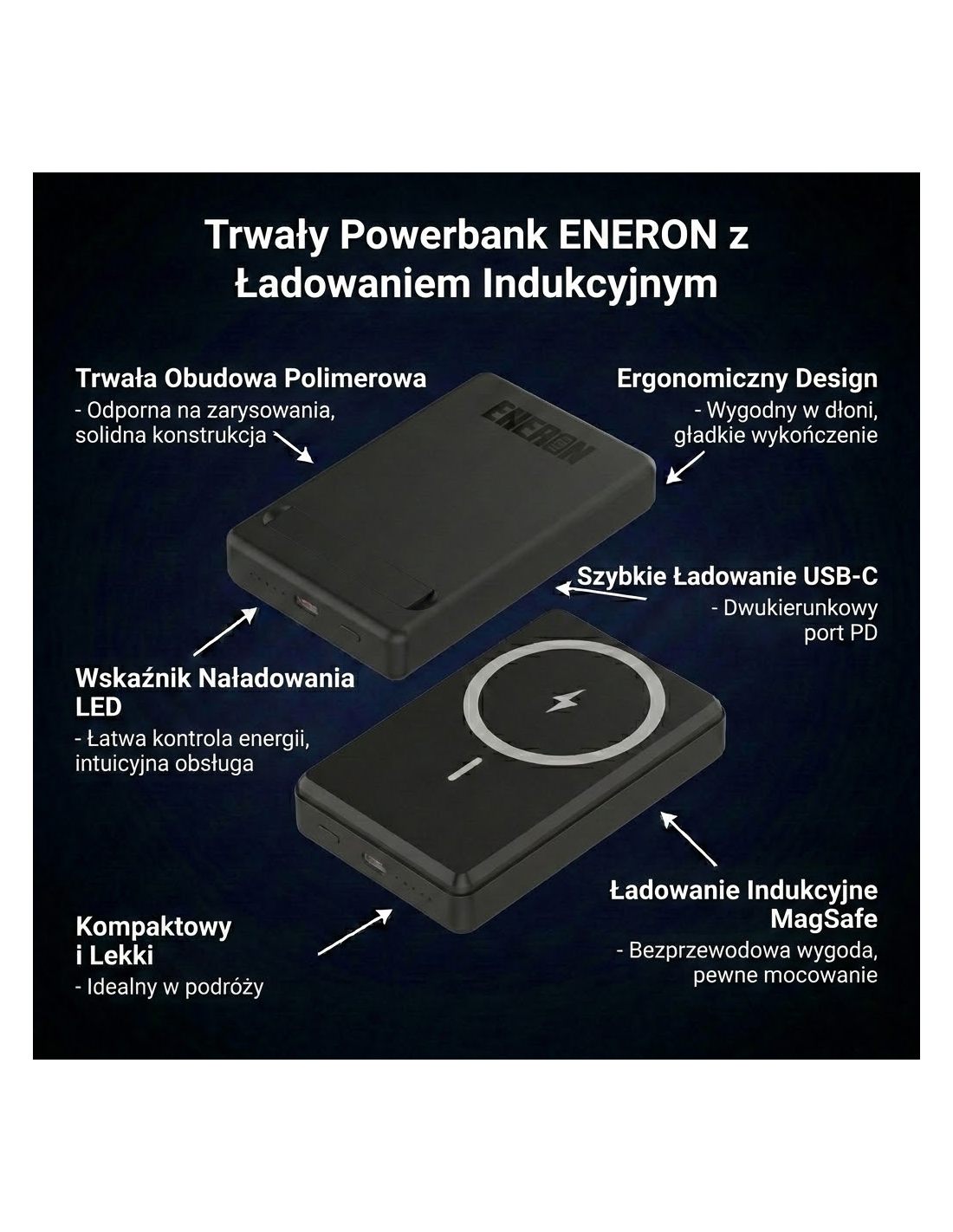 Trwały Powerbank ENERON z Ładowaniem Indukcyjnym

Trwała Obudowa Polimerowa
- Odporna na zarysowania, solidna konstrukcja

ENERON

Ergonomiczny Design
- Wygodny w dłoni, gładkie wykończenie

Szybkie Ładowanie USB-C
- Dwukierunkowy port PD

Wskaźnik Naładowania LED
- Łatwa kontrola energii, intuicyjna obsługa

Ładowanie Indukcyjne MagSafe
- Bezprzewodowa wygoda, pewne mocowanie

Kompaktowy i Lekki
- Idealny w podróży